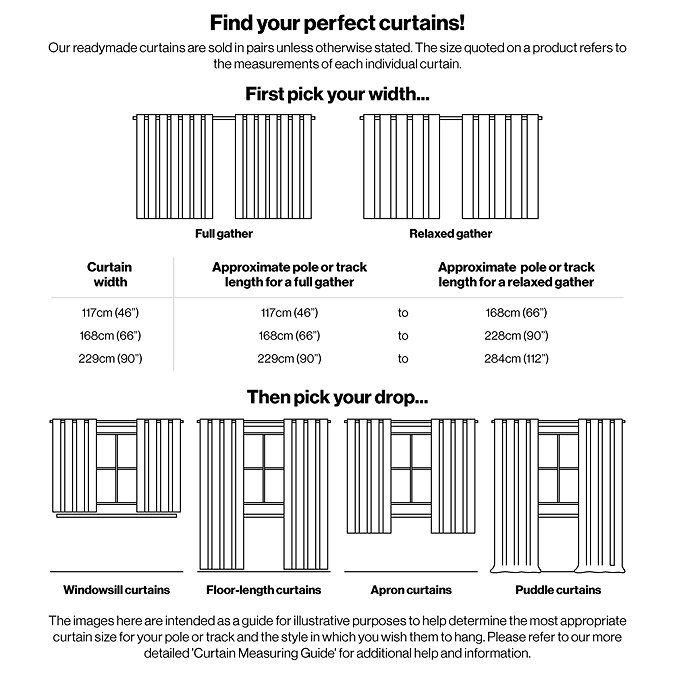 Find your perfect curtains!

Our readymade curtains are sold in pairs unless otherwise stated. The size quoted on a product refers to the measurements of each individual curtain.

First pick your width...

Full gather

Relaxed gather

| Curtain width | Approximate pole or track length for a full gather | | Approximate pole or track length for a relaxed gather |
|---|---|---|---|
| 117cm (46") | 117cm (46") | to | 168cm (66") |
| 168cm (66") | 168cm (66") | to | 228cm (90") |
| 229cm (90") | 229cm (90") | to | 284cm (112") |

Then pick your drop...

Windowsill curtains

Floor-length curtains

Apron curtains

Puddle curtains

The images here are intended as a guide for illustrative purposes to help determine the most appropriate curtain size for your pole or track and the style in which you wish them to hang. Please refer to our more detailed 'Curtain Measuring Guide' for additional help and information.